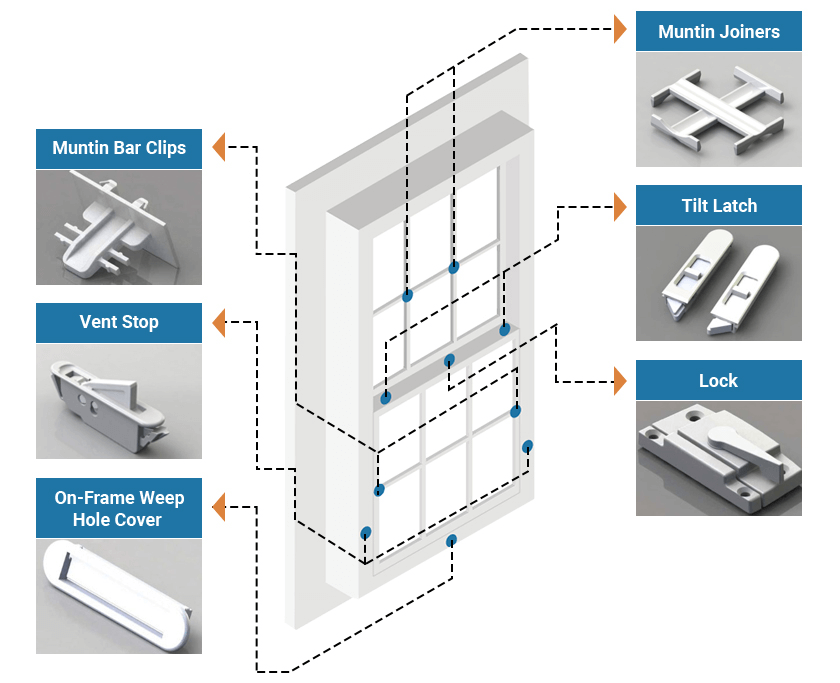 Muntin Bar Clips

Vent Stop

On-Frame Weep Hole Cover

Muntin Joiners

Tilt Latch

Lock